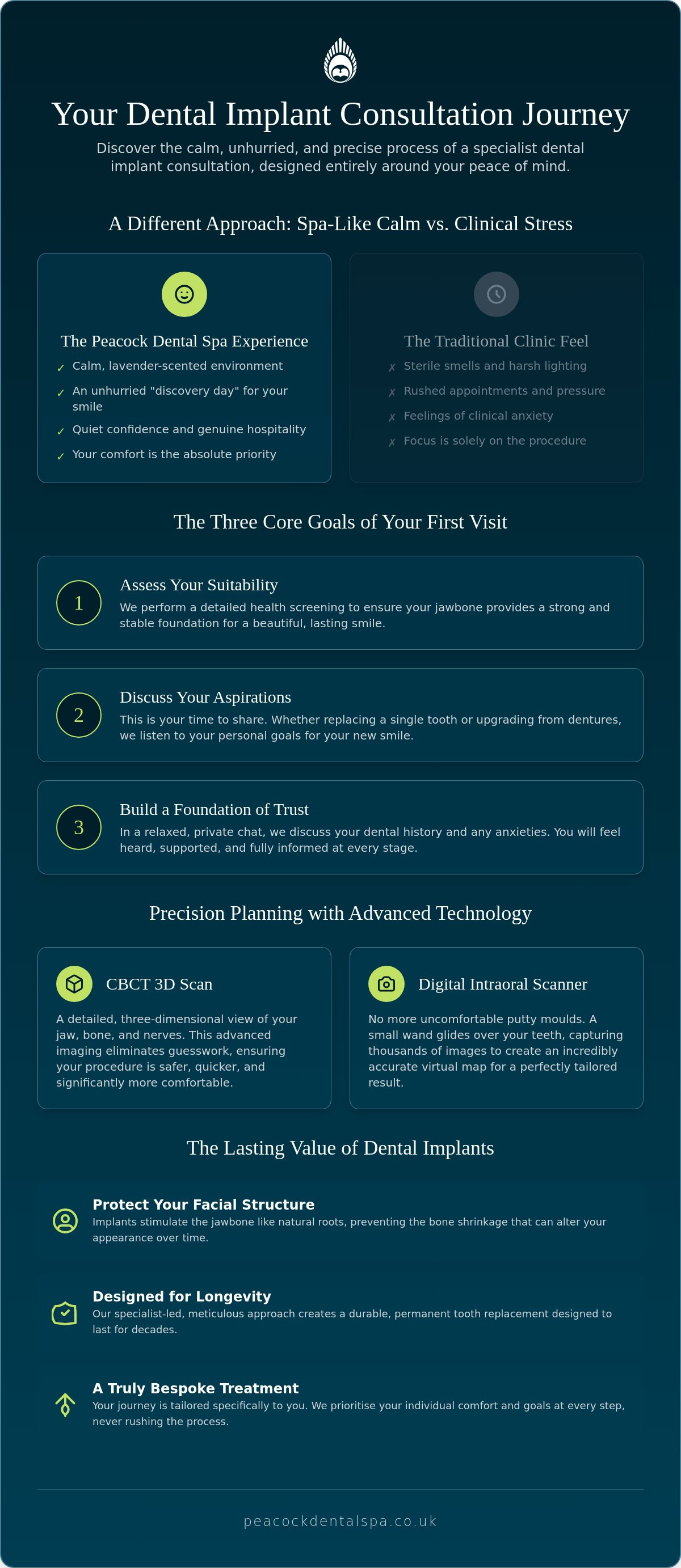 Your Dental Implant Consultation Journey

Discover the calm, unhurried, and precise process of a specialist dental implant consultation, designed entirely around your peace of mind.

A Different Approach: Spa-Like Calm vs. Clinical Stress

The Peacock Dental Spa Experience

✓ Calm, lavender-scented environment
✓ An unhurried "discovery day" for your smile
✓ Quiet confidence and genuine hospitality
✓ Your comfort is the absolute priority

The Traditional Clinic Feel

✗ Sterile smells and harsh lighting
✗ Rushed appointments and pressure
✗ Feelings of clinical anxiety
✗ Focus is solely on the procedure

The Three Core Goals of Your First Visit

1
Assess Your Suitability
We perform a detailed health screening to ensure your jawbone provides a strong and stable foundation for a beautiful, lasting smile.

2
Discuss Your Aspirations
This is your time to share. Whether replacing a single tooth or upgrading from dentures, we listen to your personal goals for your new smile.

3
Build a Foundation of Trust
In a relaxed, private chat, we discuss your dental history and any anxieties. You will feel heard, supported, and fully informed at every stage.

Precision Planning with Advanced Technology

CBCT 3D Scan
A detailed, three-dimensional view of your jaw, bone, and nerves. This advanced imaging eliminates guesswork, ensuring your procedure is safer, quicker, and significantly more comfortable.

Digital Intraoral Scanner
No more uncomfortable putty moulds. A small wand glides over your teeth, capturing thousands of images to create an incredibly accurate virtual map for a perfectly tailored result.

The Lasting Value of Dental Implants

Protect Your Facial Structure
Implants stimulate the jawbone like natural roots, preventing the bone shrinkage that can alter your appearance over time.

Designed for Longevity
Our specialist-led, meticulous approach creates a durable, permanent tooth replacement designed to last for decades.

A Truly Bespoke Treatment
Your journey is tailored specifically to you. We prioritise your individual comfort and goals at every step, never rushing the process.

peacockdentalspa.co.uk