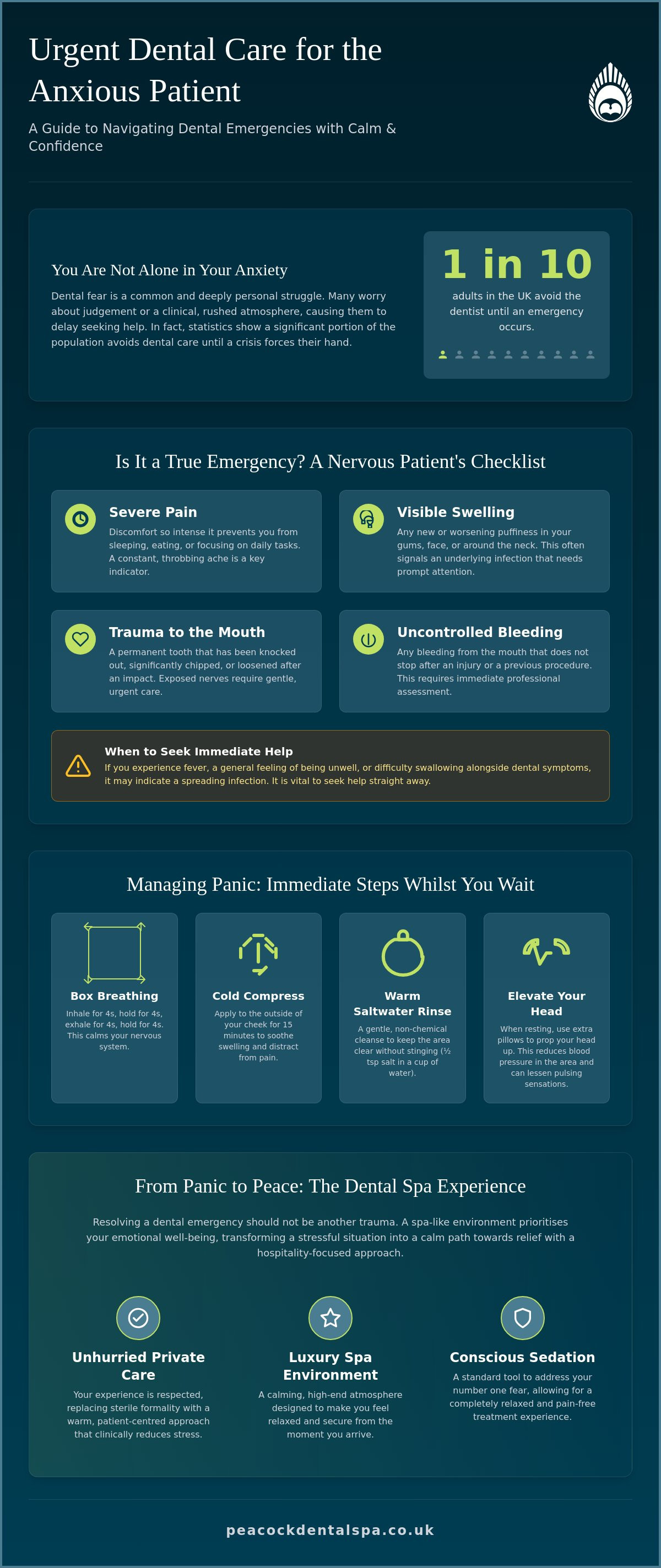 Urgent Dental Care for the Anxious Patient

A Guide to Navigating Dental Emergencies with Calm & Confidence

You Are Not Alone in Your Anxiety

Dental fear is a common and deeply personal struggle. Many worry about judgement or a clinical, rushed atmosphere, causing them to delay seeking help. In fact, statistics show a significant portion of the population avoids dental care until a crisis forces their hand.

1 in 10

adults in the UK avoid the dentist until an emergency occurs.

Is It a True Emergency? A Nervous Patient's Checklist

Severe Pain

Discomfort so intense it prevents you from sleeping, eating, or focusing on daily tasks. A constant, throbbing ache is a key indicator.

Visible Swelling

Any new or worsening puffiness in your gums, face, or around the neck. This often signals an underlying infection that needs prompt attention.

Trauma to the Mouth

A permanent tooth that has been knocked out, significantly chipped, or loosened after an impact. Exposed nerves require gentle, urgent care.

Uncontrolled Bleeding

Any bleeding from the mouth that does not stop after an injury or a previous procedure. This requires immediate professional assessment.

When to Seek Immediate Help

If you experience fever, a general feeling of being unwell, or difficulty swallowing alongside dental symptoms, it may indicate a spreading infection. It is vital to seek help straight away.

Managing Panic: Immediate Steps Whilst You Wait

Box Breathing

Inhale for 4s, hold for 4s, exhale for 4s, hold for 4s. This calms your nervous system.

Cold Compress

Apply to the outside of your cheek for 15 minutes to soothe swelling and distract from pain.

Warm Saltwater Rinse

A gentle, non-chemical cleanse to keep the area clear without stinging (½ tsp salt in a cup of water).

Elevate Your Head

When resting, use extra pillows to prop your head up. This reduces blood pressure in the area and can lessen pulsing sensations.

From Panic to Peace: The Dental Spa Experience

Resolving a dental emergency should not be another trauma. A spa-like environment prioritises your emotional well-being, transforming a stressful situation into a calm path towards relief with a hospitality-focused approach.

Unhurried Private Care

Your experience is respected, replacing sterile formality with a warm, patient-centred approach that clinically reduces stress.

Luxury Spa Environment

A calming, high-end atmosphere designed to make you feel relaxed and secure from the moment you arrive.

Conscious Sedation

A standard tool to address your number one fear, allowing for a completely relaxed and pain-free treatment experience.

peacockdentalspa.co.uk