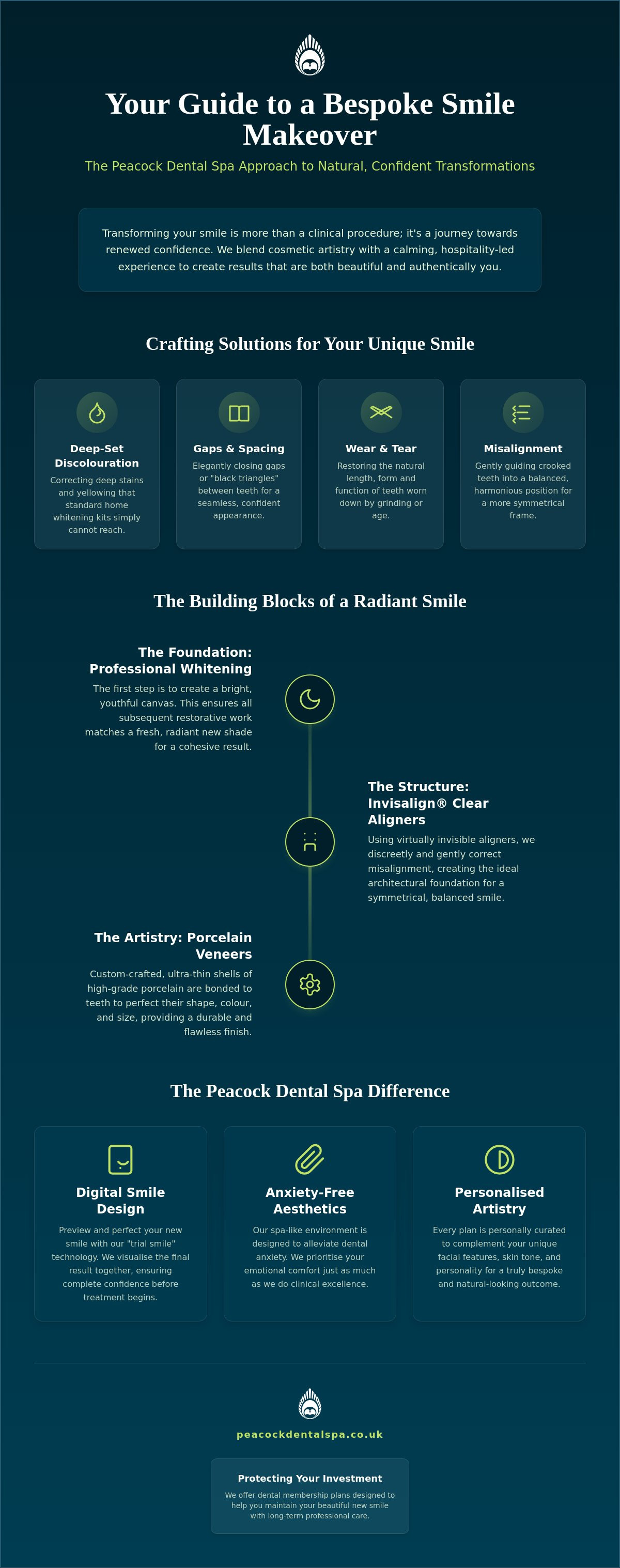 Your Guide to a Bespoke Smile Makeover

The Peacock Dental Spa Approach to Natural, Confident Transformations

Transforming your smile is more than a clinical procedure; it's a journey towards renewed confidence. We blend cosmetic artistry with a calming, hospitality-led experience to create results that are both beautiful and authentically you.

Crafting Solutions for Your Unique Smile

Deep-Set Discolouration

Correcting deep stains and yellowing that standard home whitening kits simply cannot reach.

Gaps & Spacing

Elegantly closing gaps or "black triangles" between teeth for a seamless, confident appearance.

Wear & Tear

Restoring the natural length, form and function of teeth worn down by grinding or age.

Misalignment

Gently guiding crooked teeth into a balanced, harmonious position for a more symmetrical frame.

The Building Blocks of a Radiant Smile

The Foundation: Professional Whitening

The first step is to create a bright, youthful canvas. This ensures all subsequent restorative work matches a fresh, radiant new shade for a cohesive result.

The Structure: Invisalign® Clear Aligners

Using virtually invisible aligners, we discreetly and gently correct misalignment, creating the ideal architectural foundation for a symmetrical, balanced smile.

The Artistry: Porcelain Veneers

Custom-crafted, ultra-thin shells of high-grade porcelain are bonded to teeth to perfect their shape, colour, and size, providing a durable and flawless finish.

The Peacock Dental Spa Difference

Digital Smile Design

Preview and perfect your new smile with our "trial smile" technology. We visualise the final result together, ensuring complete confidence before treatment begins.

Anxiety-Free Aesthetics

Our spa-like environment is designed to alleviate dental anxiety. We prioritise your emotional comfort just as much as we do clinical excellence.

Personalised Artistry

Every plan is personally curated to complement your unique facial features, skin tone, and personality for a truly bespoke and natural-looking outcome.

peacockdentalspa.co.uk

Protecting Your Investment

We offer dental membership plans designed to help you maintain your beautiful new smile with long-term professional care.