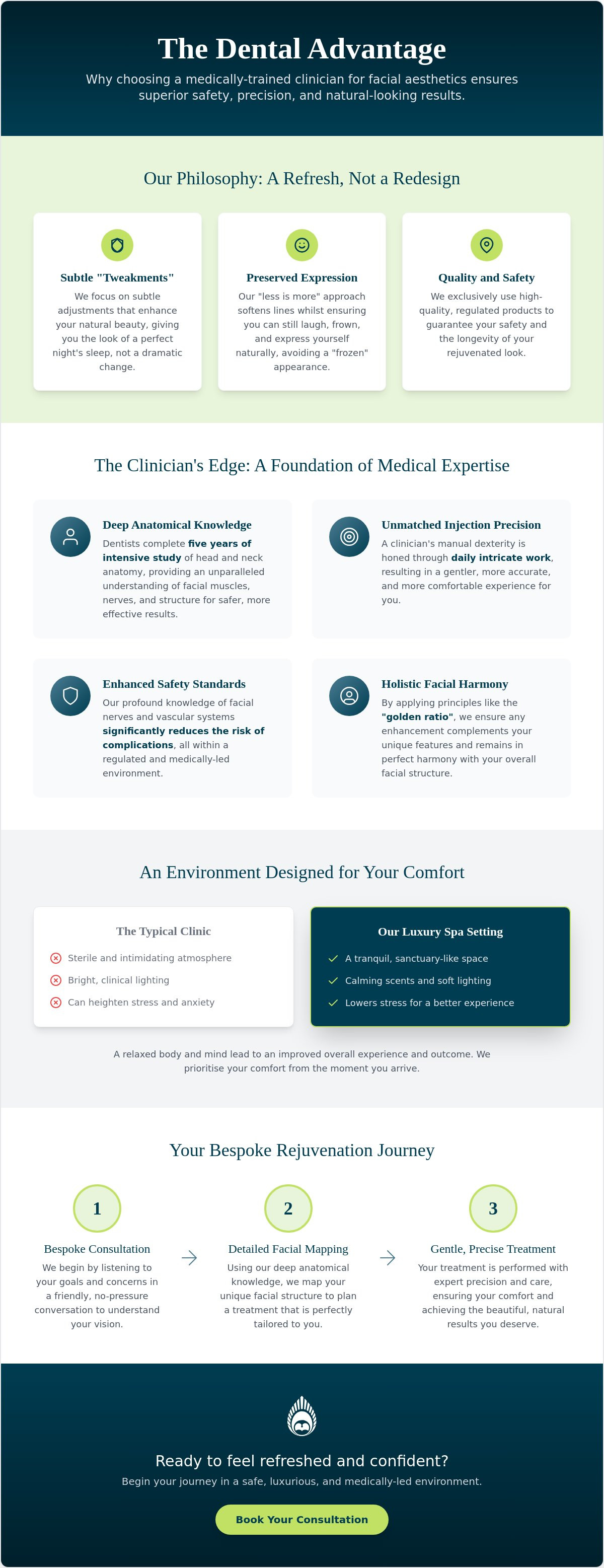 The Dental Advantage

Why choosing a medically-trained clinician for facial aesthetics ensures superior safety, precision, and natural-looking results.

Our Philosophy: A Refresh, Not a Redesign

Subtle "Tweakments"

We focus on subtle adjustments that enhance your natural beauty, giving you the look of a perfect night's sleep, not a dramatic change.

Preserved Expression

Our "less is more" approach softens lines whilst ensuring you can still laugh, frown, and express yourself naturally, avoiding a "frozen" appearance.

Quality and Safety

We exclusively use high-quality, regulated products to guarantee your safety and the longevity of your rejuvenated look.

The Clinician's Edge: A Foundation of Medical Expertise

Deep Anatomical Knowledge

Dentists complete five years of intensive study of head and neck anatomy, providing an unparalleled understanding of facial muscles, nerves, and structure for safer, more effective results.

Unmatched Injection Precision

A clinician's manual dexterity is honed through daily intricate work, resulting in a gentler, more accurate, and more comfortable experience for you.

Enhanced Safety Standards

Our profound knowledge of facial nerves and vascular systems significantly reduces the risk of complications, all within a regulated and medically-led environment.

Holistic Facial Harmony

By applying principles like the "golden ratio", we ensure any enhancement complements your unique features and remains in perfect harmony with your overall facial structure.

An Environment Designed for Your Comfort

The Typical Clinic

Sterile and intimidating atmosphere
Bright, clinical lighting
Can heighten stress and anxiety

Our Luxury Spa Setting

✓ A tranquil, sanctuary-like space
✓ Calming scents and soft lighting
✓ Lowers stress for a better experience

A relaxed body and mind lead to an improved overall experience and outcome. We prioritise your comfort from the moment you arrive.

Your Bespoke Rejuvenation Journey

1
Bespoke Consultation
We begin by listening to your goals and concerns in a friendly, no-pressure conversation to understand your vision.

→

2
Detailed Facial Mapping
Using our deep anatomical knowledge, we map your unique facial structure to plan a treatment that is perfectly tailored to you.

→

3
Gentle, Precise Treatment
Your treatment is performed with expert precision and care, ensuring your comfort and achieving the beautiful, natural results you deserve.

Ready to feel refreshed and confident?

Begin your journey in a safe, luxurious, and medically-led environment.

Book Your Consultation